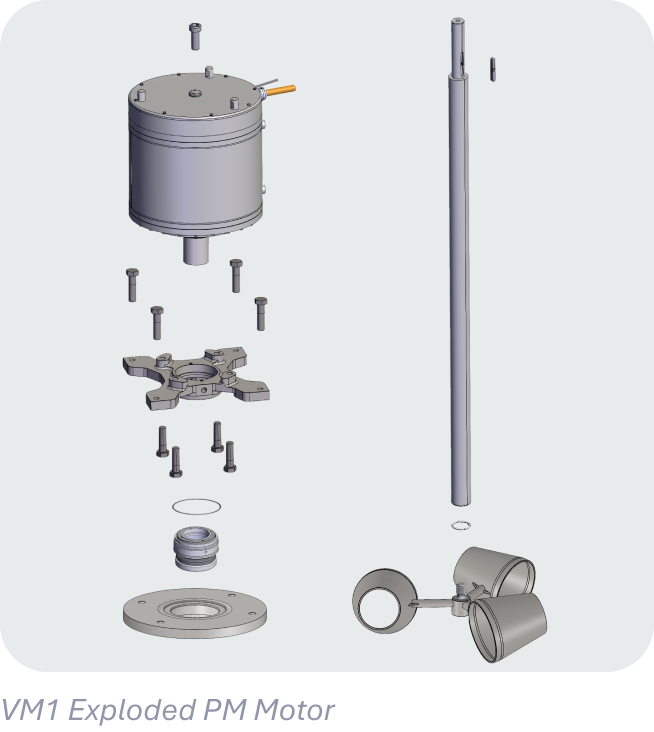 VM1 Exploded PM Motor